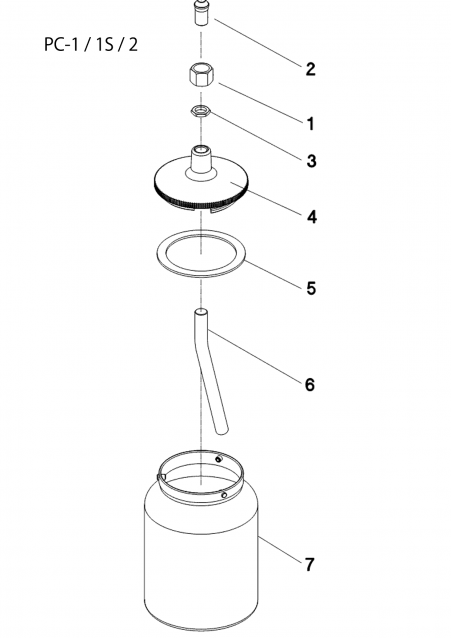 PC-1 / 1S / 2

2

1

3

4

5

6

7