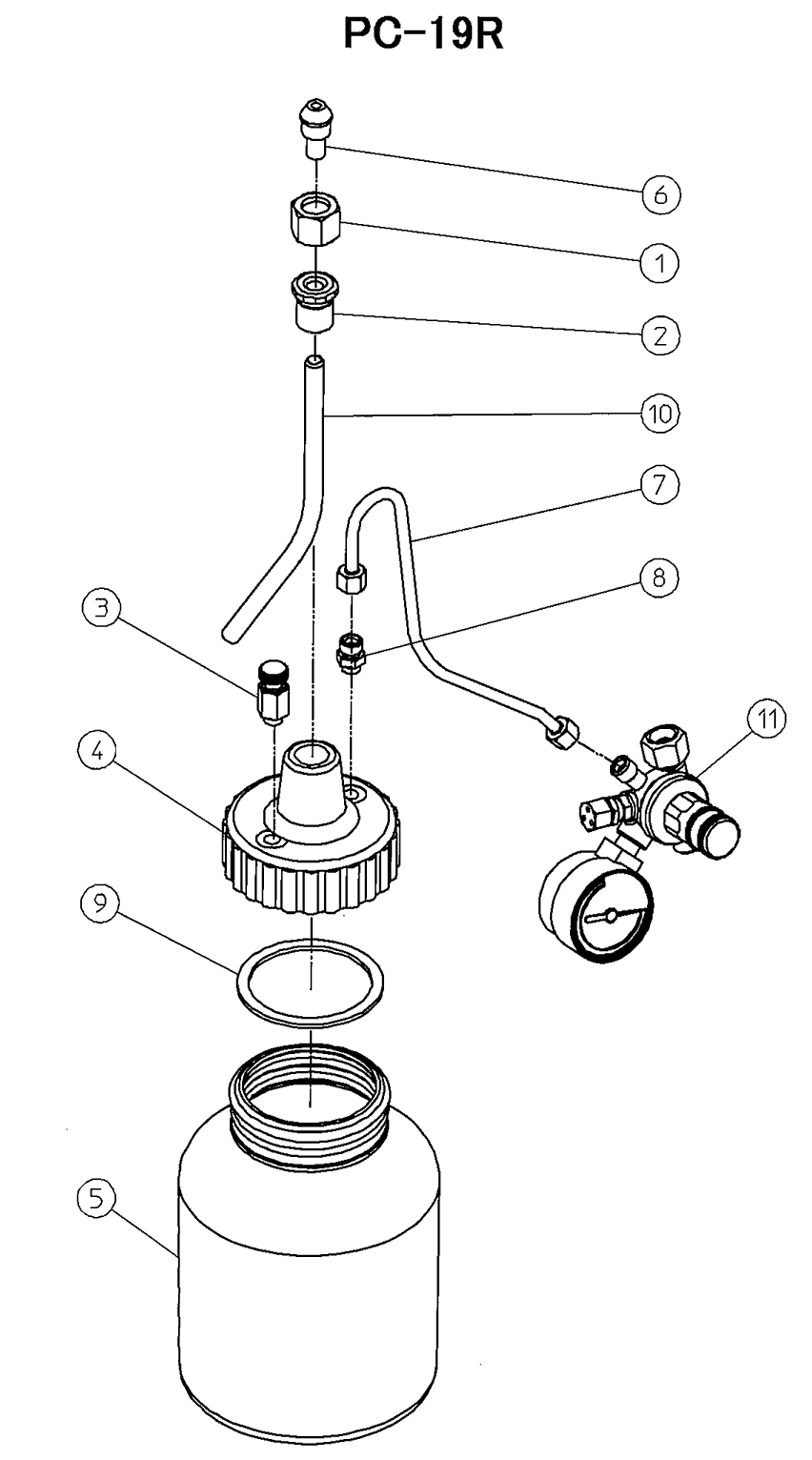 PC-19R

6

1

2

10

7

8

3

11

4

9

5