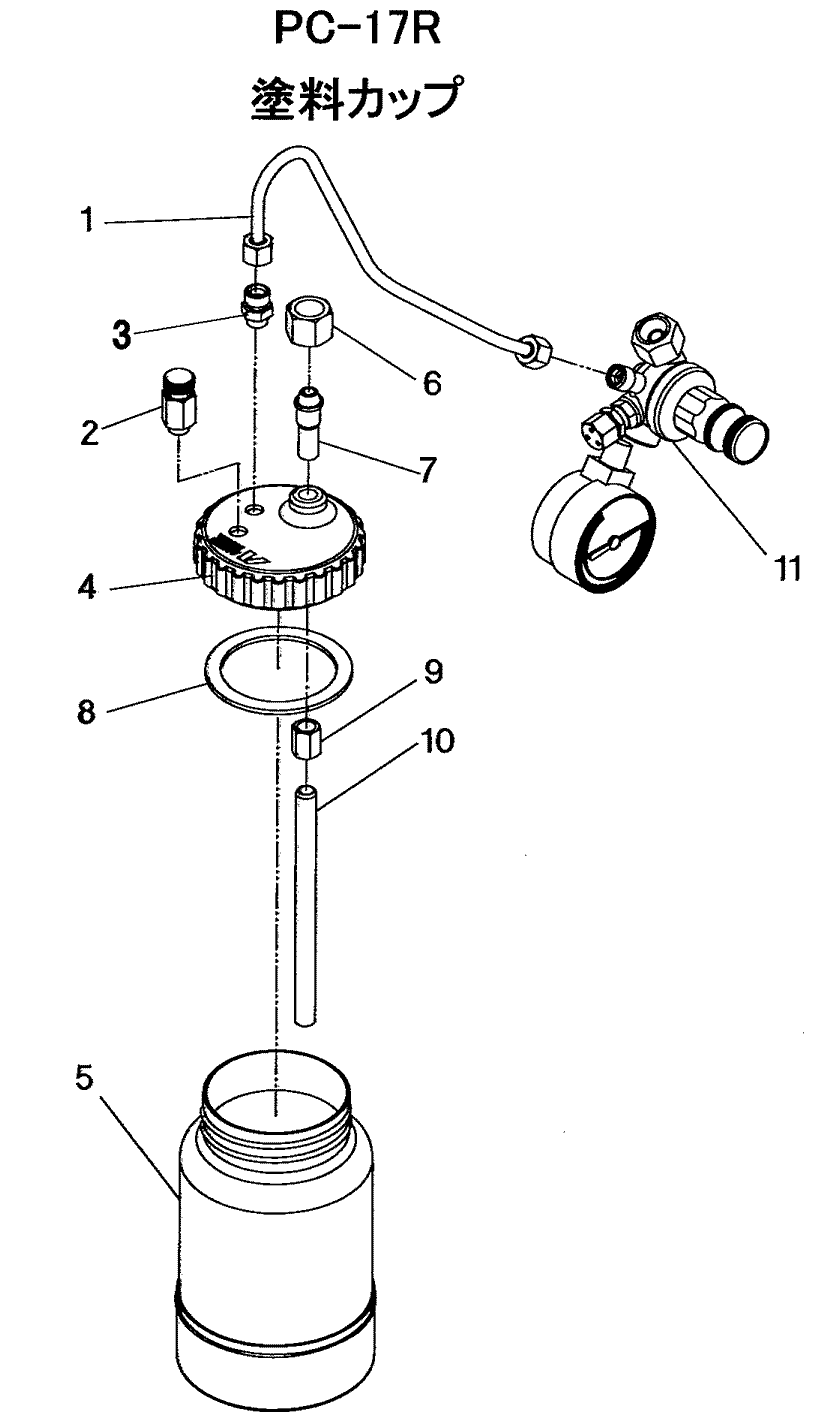 PC-17R
塗料カップ

1
3
6
2
7
11
4
8
9
10
5