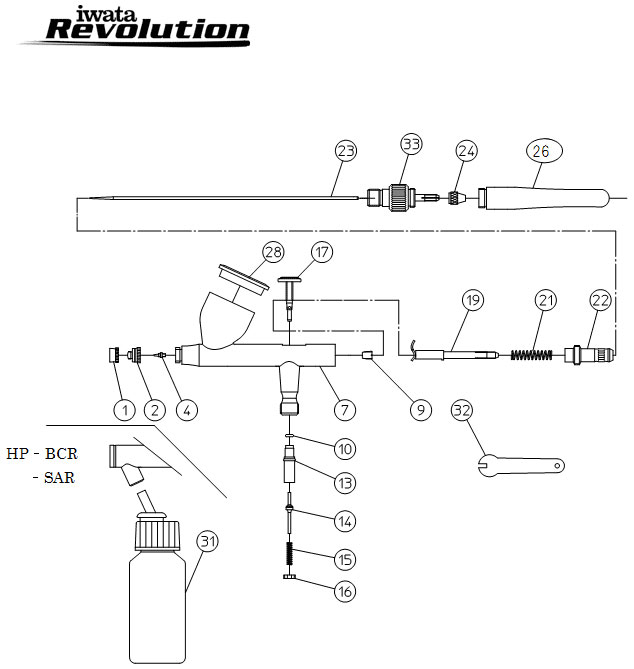 iwata
Revolution

23
33
24
26
28
17
19
21
22
1
2
4
7
9
32
HP - BCR
- SAR
10
13
14
15
16
31