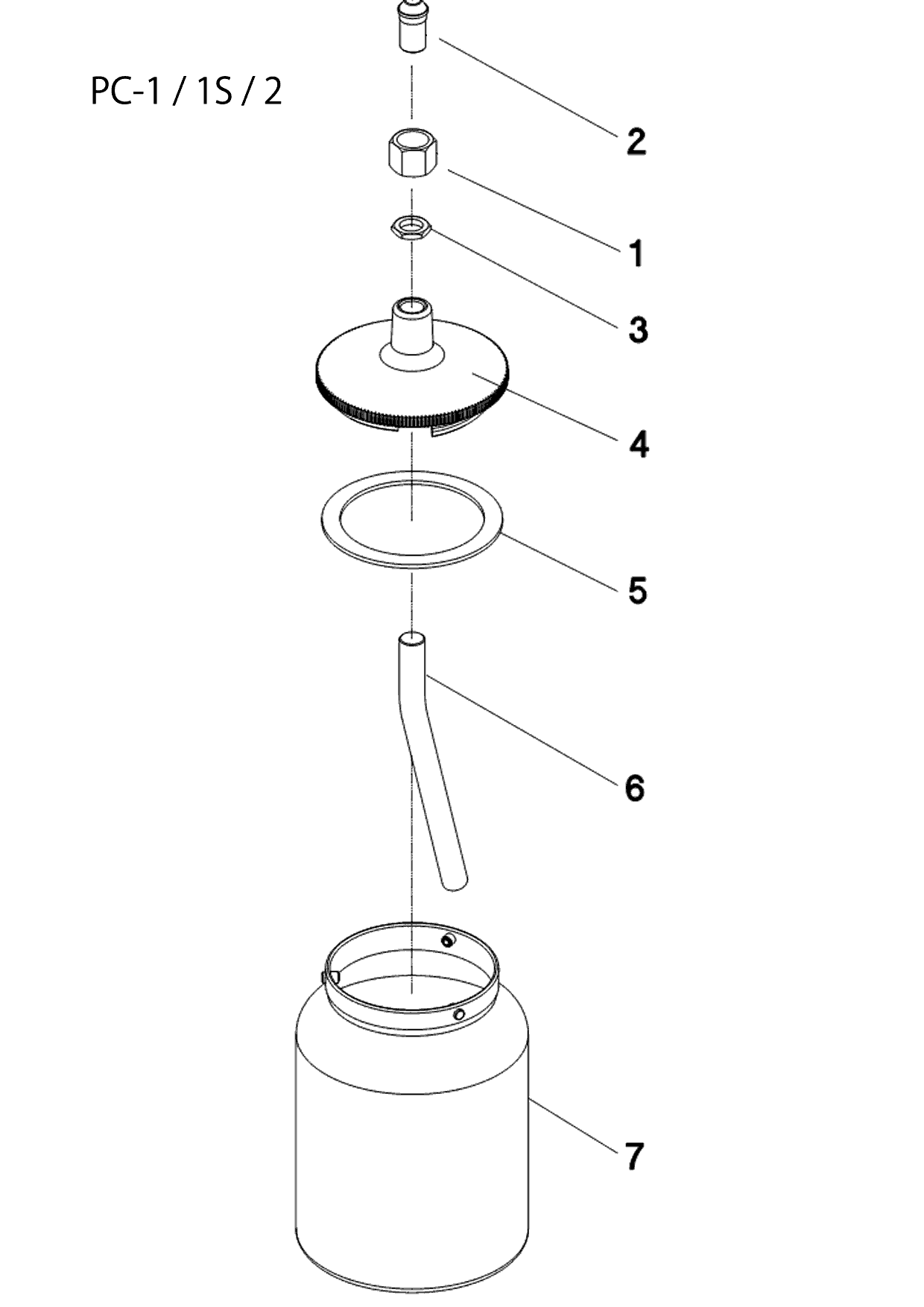 PC-1 / 1S / 2

2

1

3

4

5

6

7